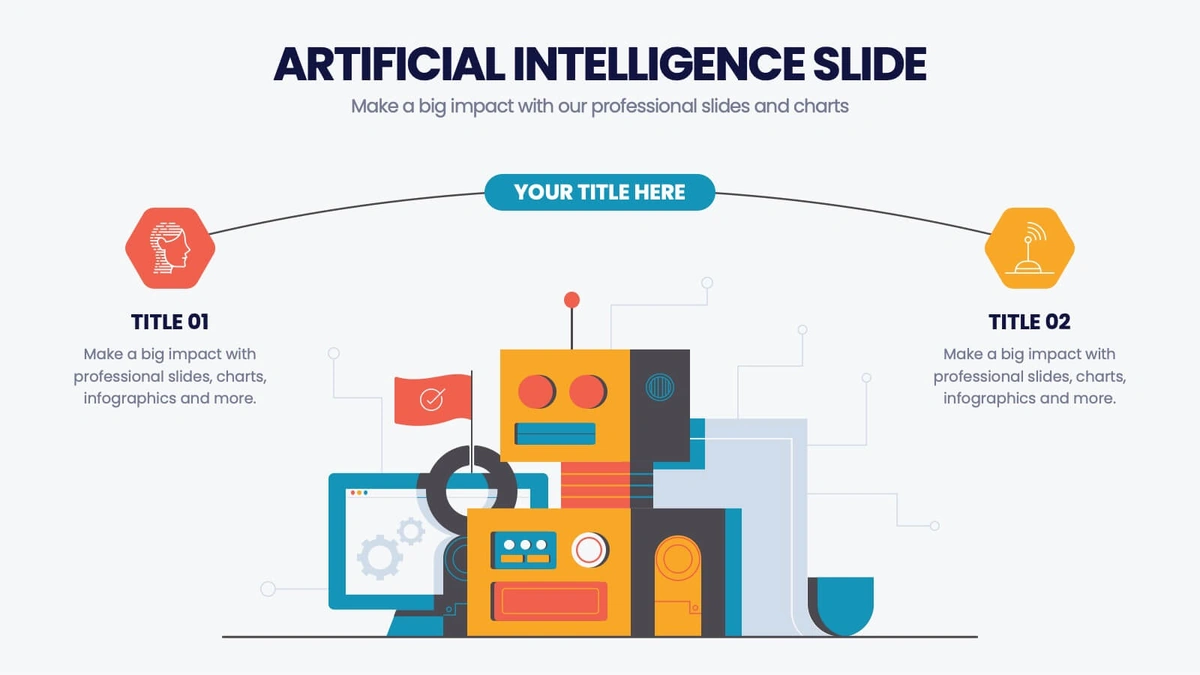 ARTIFICIAL INTELLIGENCE SLIDE

Make a big impact with our professional slides and charts

YOUR TITLE HERE

TITLE 01

Make a big impact with professional slides, charts, infographics and more.

TITLE 02

Make a big impact with professional slides, charts, infographics and more.